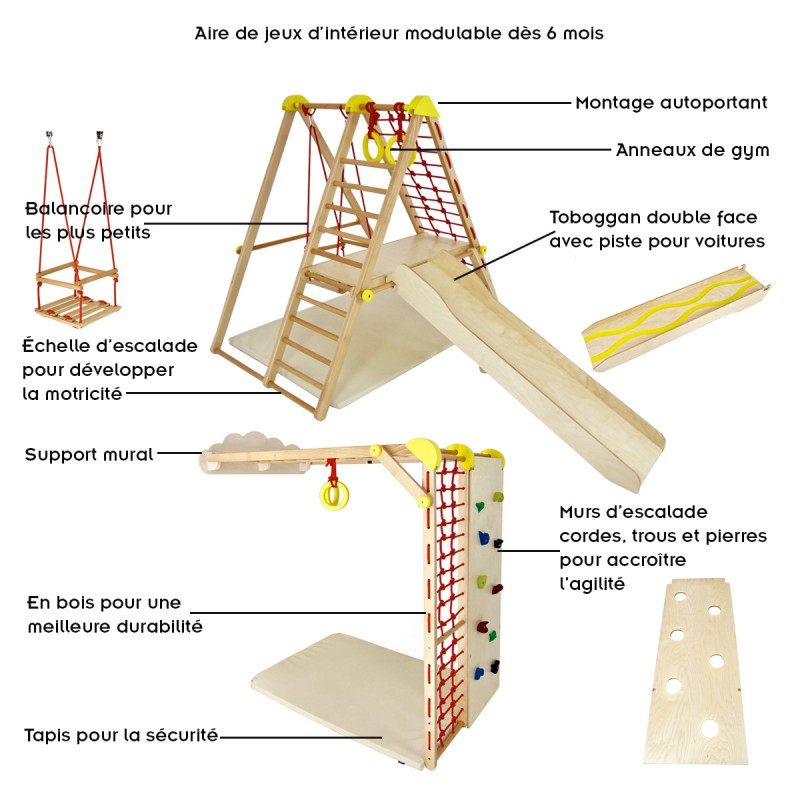 Aire de jeux d'intérieur modulable dès 6 mois

Montage autoportant

Anneaux de gym

Balancoire pour les plus petits

Toboggan double face avec piste pour voitures

Échelle d'escalade pour développer la motricité

Support mural

Murs d'escalade cordes, trous et pierres pour accroître l'agilité

En bois pour une meilleure durabilité

Tapis pour la sécurité