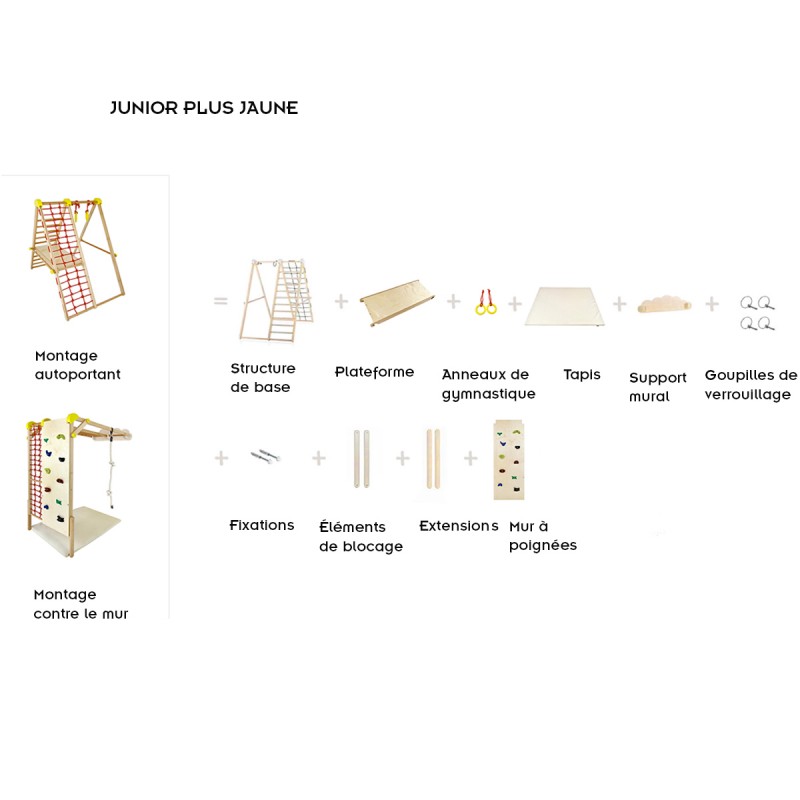 JUNIOR PLUS JAUNE

Montage autoportant

Montage contre le mur

=

Structure de base

+

Plateforme

+

Anneaux de gymnastique

+

Tapis

+

Support mural

+

Goupilles de verrouillage

+

Fixations

+

Éléments de blocage

+

Extensions

+

Mur à poignées