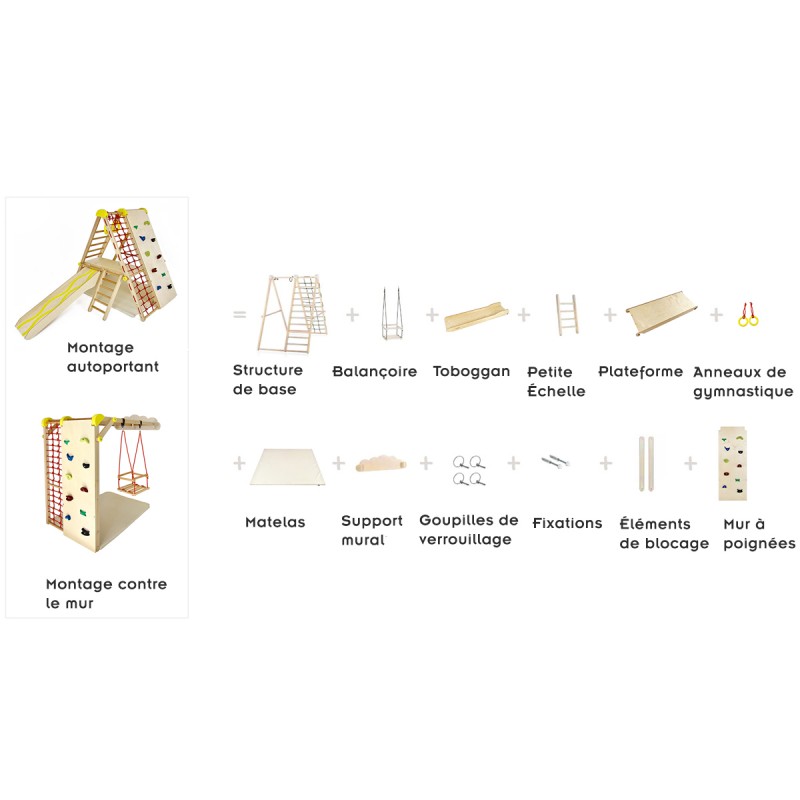 Montage autoportant

Montage contre le mur

=

Structure de base

+

Balançoire

+

Toboggan

+

Petite Échelle

+

Plateforme

+

Anneaux de gymnastique

+

Matelas

+

Support mural

+

Goupilles de verrouillage

+

Fixations

+

Éléments de blocage

+

Mur à poignées