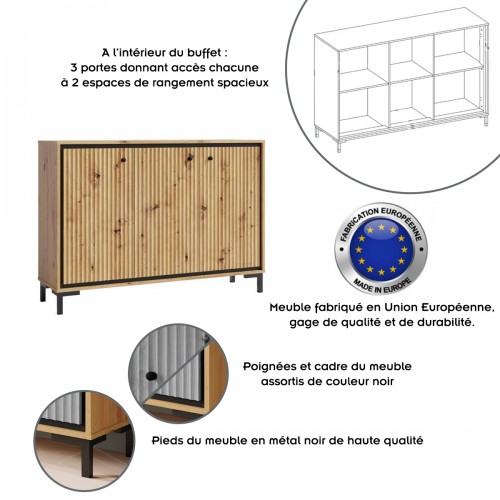 A l'intérieur du buffet :
3 portes donnant accès chacune à 2 espaces de rangement spacieux

FABRICATION EUROPÉENNE
MADE IN EUROPE

Meuble fabriqué en Union Européenne, gage de qualité et de durabilité.

Poignées et cadre du meuble assortis de couleur noir

Pieds du meuble en métal noir de haute qualité