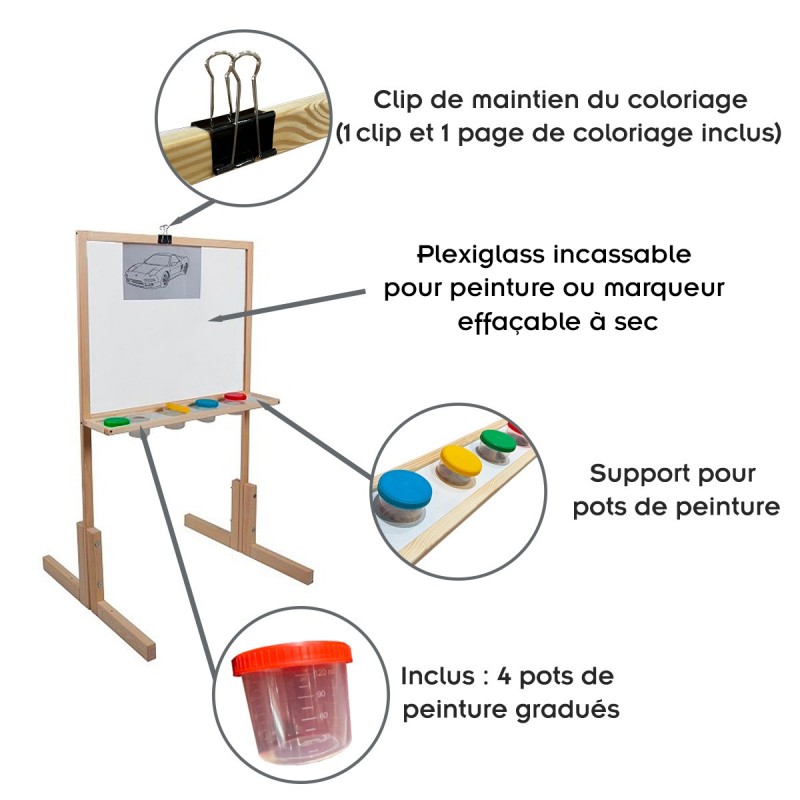 Clip de maintien du coloriage
(1 clip et 1 page de coloriage inclus)

Plexiglass incassable
pour peinture ou marqueur
effaçable à sec

Support pour
pots de peinture

Inclus : 4 pots de
peinture gradués

120
90
60
30