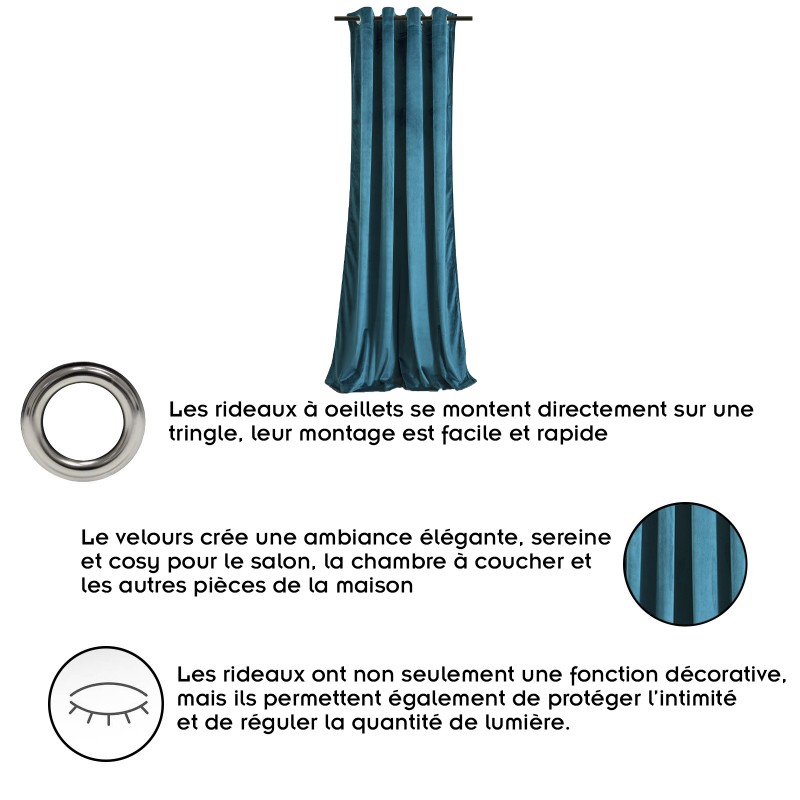 Les rideaux à oeillets se montent directement sur une tringle, leur montage est facile et rapide

Le velours crée une ambiance élégante, sereine et cosy pour le salon, la chambre à coucher et les autres pièces de la maison

Les rideaux ont non seulement une fonction décorative, mais ils permettent également de protéger l'intimité et de réguler la quantité de lumière.