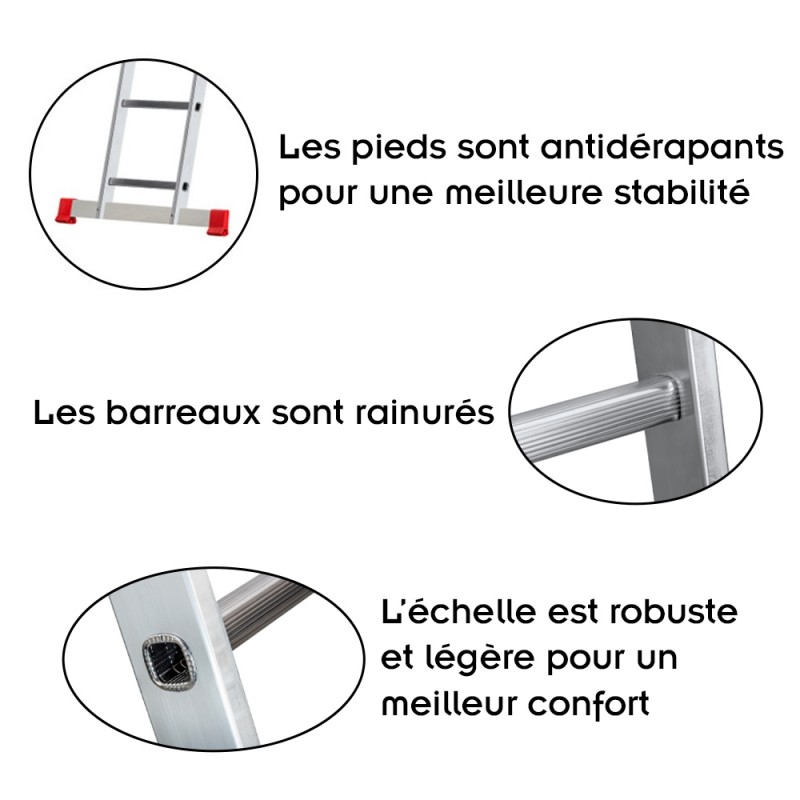 Les pieds sont antidérapants pour une meilleure stabilité

Les barreaux sont rainurés

L'échelle est robuste et légère pour un meilleur confort