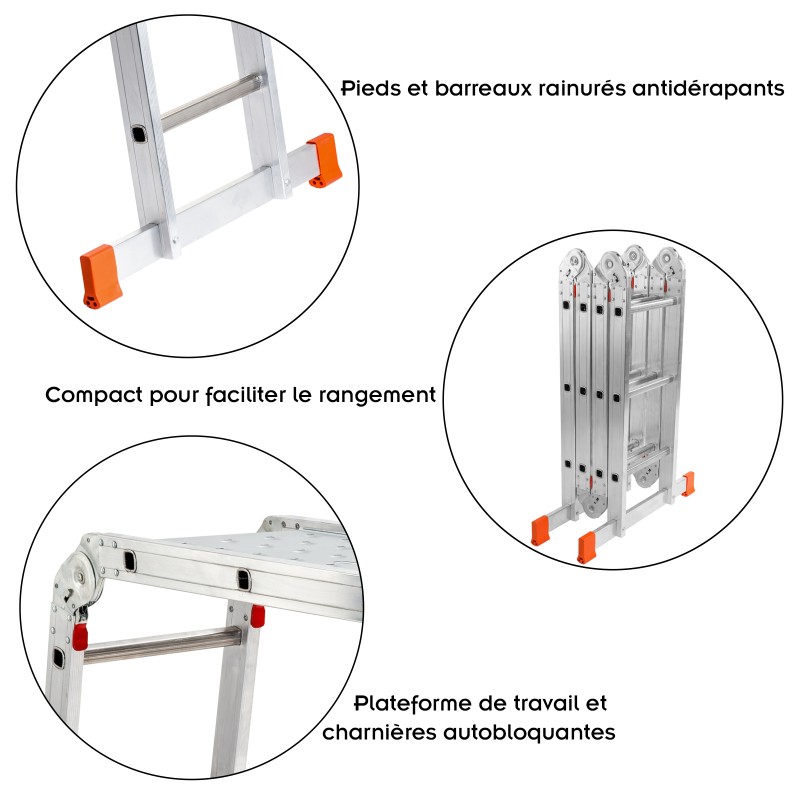 Pieds et barreaux rainurés antidérapants

Compact pour faciliter le rangement

Plateforme de travail et charnières autobloquantes