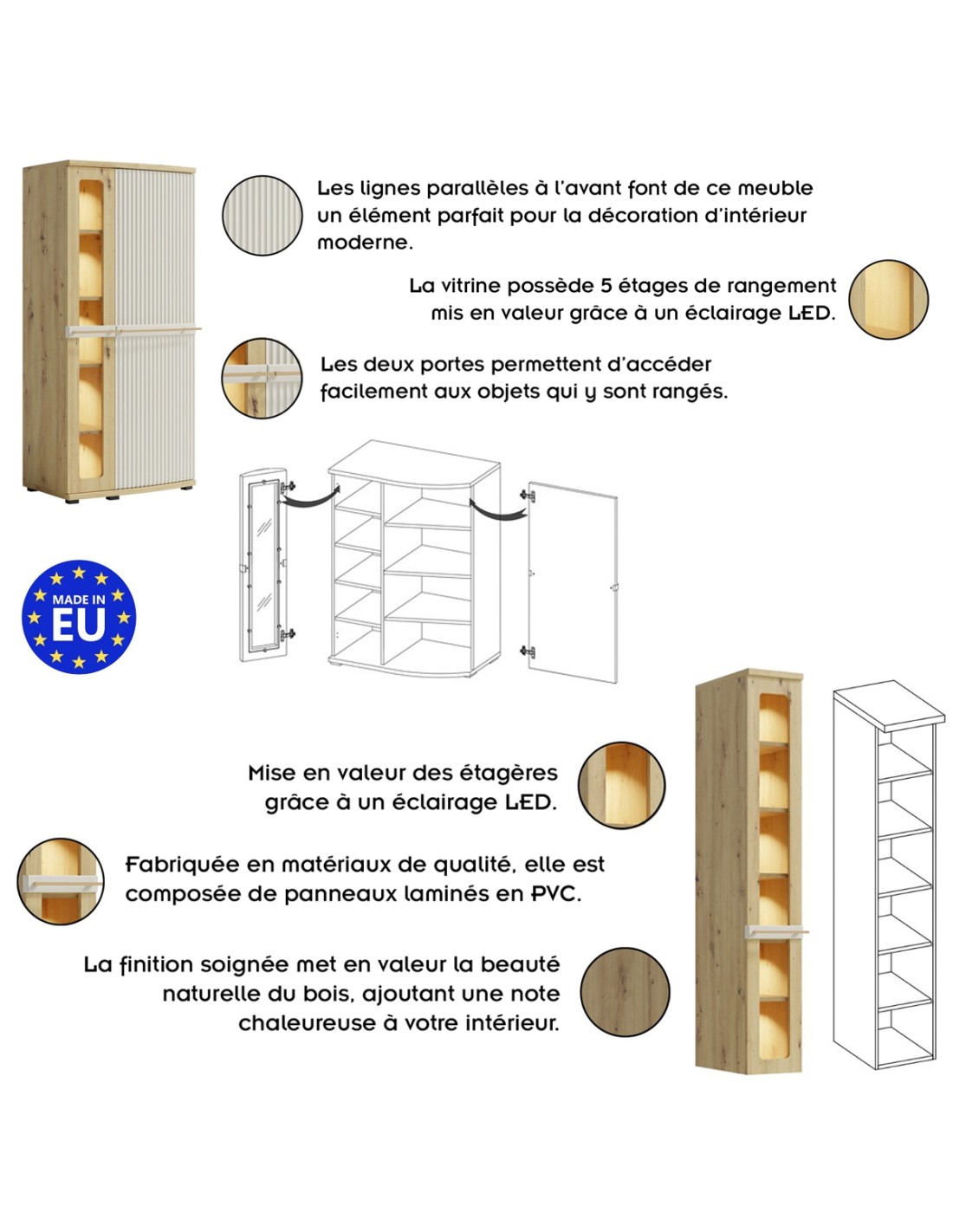 Les lignes parallèles à l'avant font de ce meuble un élément parfait pour la décoration d'intérieur moderne.

La vitrine possède 5 étages de rangement mis en valeur grâce à un éclairage LED.

Les deux portes permettent d'accéder facilement aux objets qui y sont rangés.

MADE IN EU

Mise en valeur des étagères grâce à un éclairage LED.

Fabriquée en matériaux de qualité, elle est composée de panneaux laminés en PVC.

La finition soignée met en valeur la beauté naturelle du bois, ajoutant une note chaleureuse à votre intérieur.