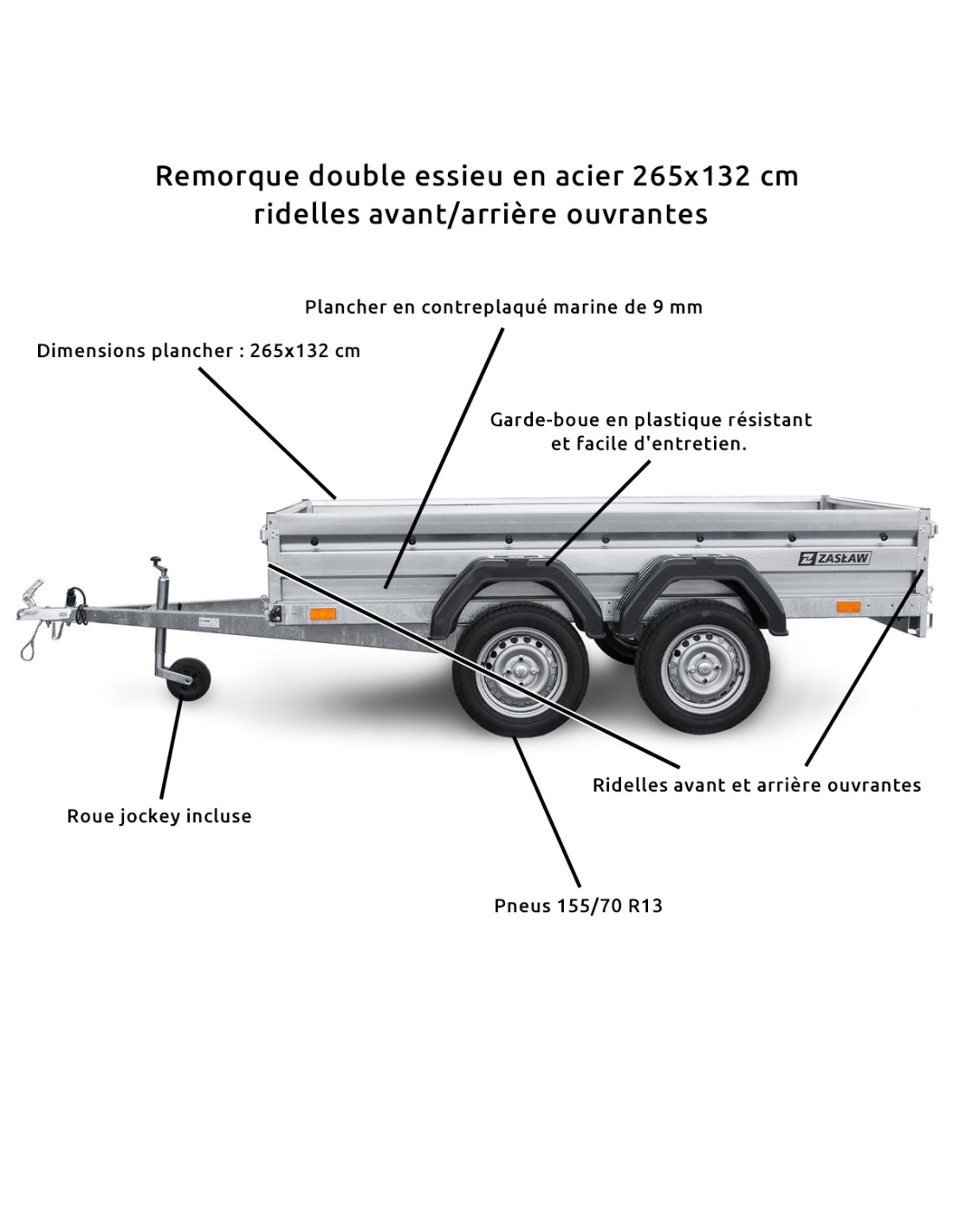 Remorque double essieu en acier 265x132 cm
ridelles avant/arrière ouvrantes

Plancher en contreplaqué marine de 9 mm

Dimensions plancher : 265x132 cm

Garde-boue en plastique résistant et facile d'entretien.

ZASŁAW

Ridelles avant et arrière ouvrantes

Roue jockey incluse

Pneus 155/70 R13