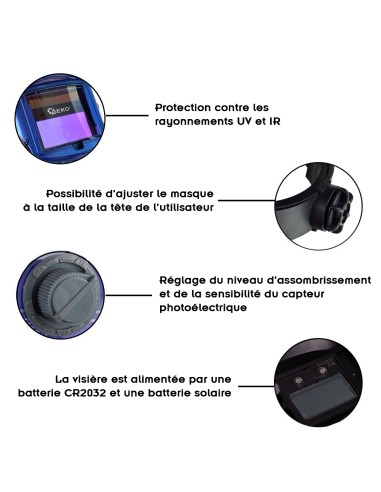 GEKO

Protection contre les rayonnements UV et IR

Possibilité d'ajuster le masque à la taille de la tête de l'utilisateur

Réglage du niveau d'assombrissement et de la sensibilité du capteur photoélectrique

La visière est alimentée par une batterie CR2032 et une batterie solaire