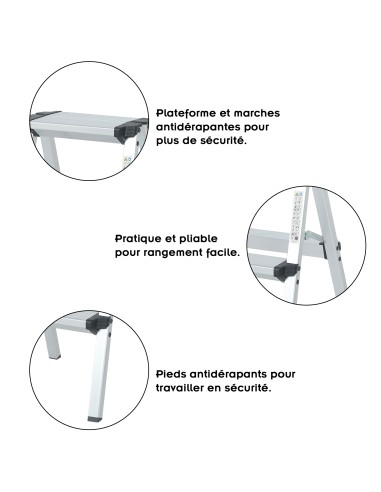 Plateforme et marches antidérapantes pour plus de sécurité.

Pratique et pliable pour rangement facile.

Pieds antidérapants pour travailler en sécurité.