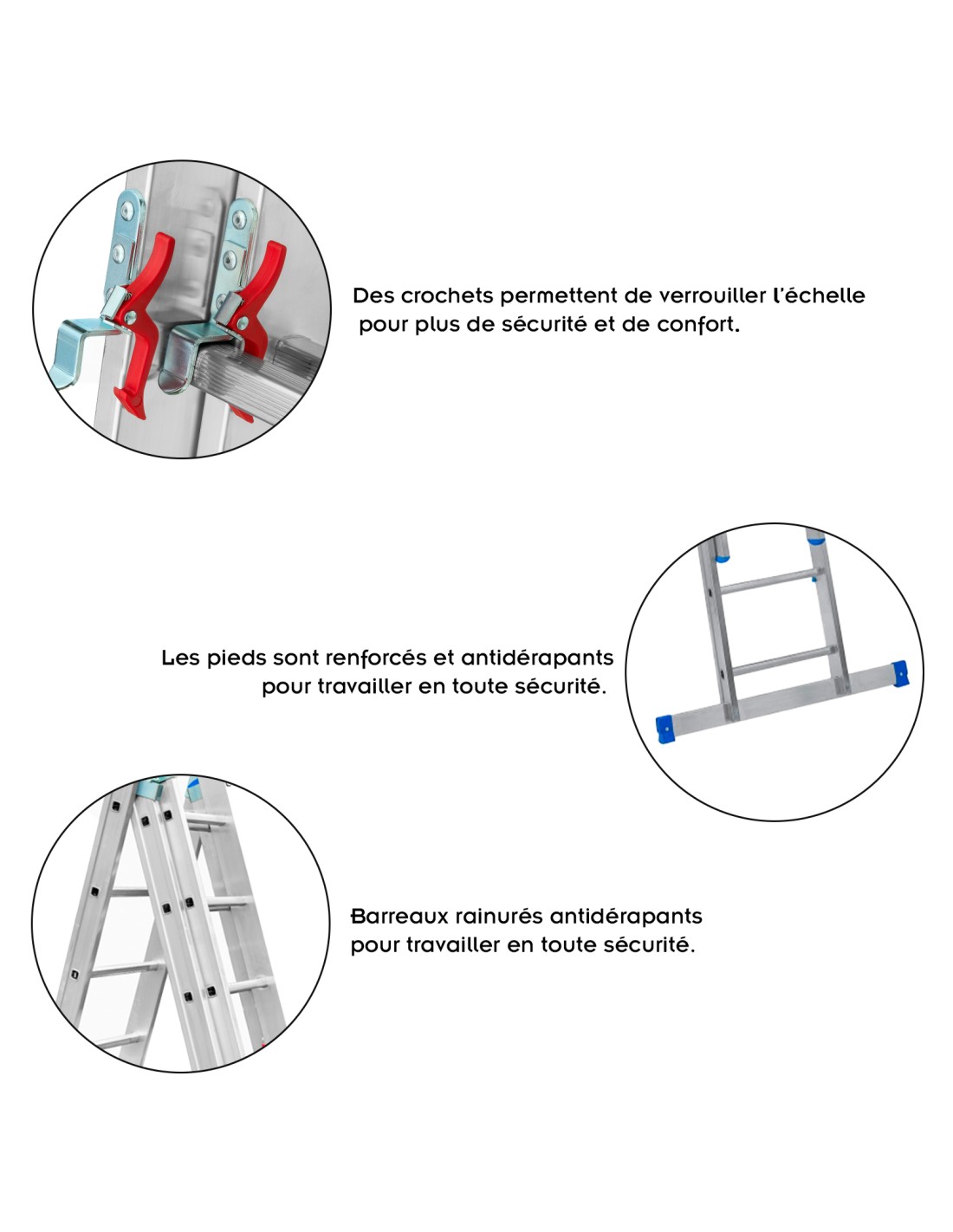 Des crochets permettent de verrouiller l'échelle pour plus de sécurité et de confort.

Les pieds sont renforcés et antidérapants pour travailler en toute sécurité.

Barreaux rainurés antidérapants pour travailler en toute sécurité.