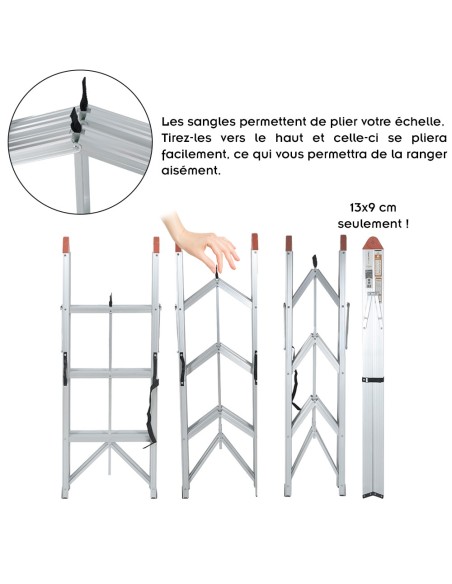 Les sangles permettent de plier votre échelle. Tirez-les vers le haut et celle-ci se pliera facilement, ce qui vous permettra de la ranger aisément.

13x9 cm seulement !