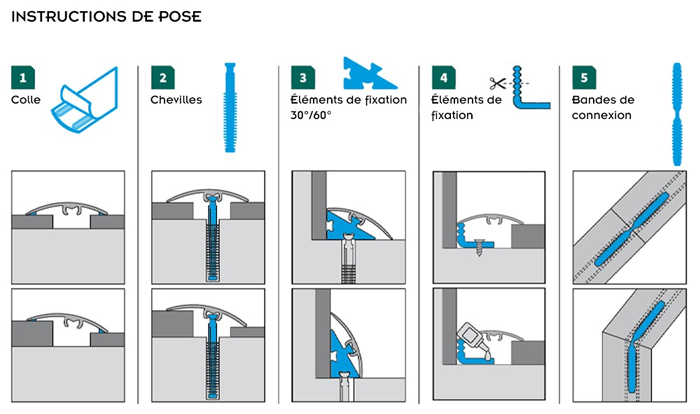 INSTRUCTIONS DE POSE

1
Colle

2
Chevilles

3
Éléments de fixation 30°/60°

4
Éléments de fixation

5
Bandes de connexion