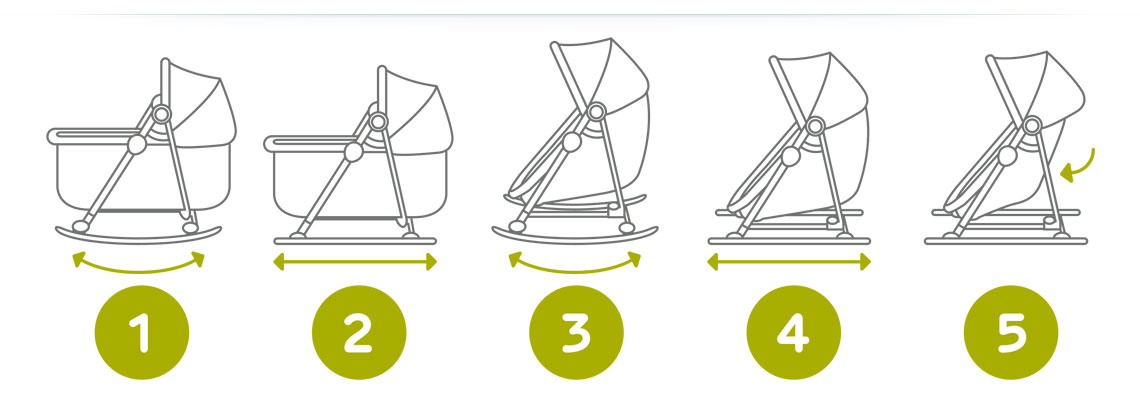 1

2

3

4

5